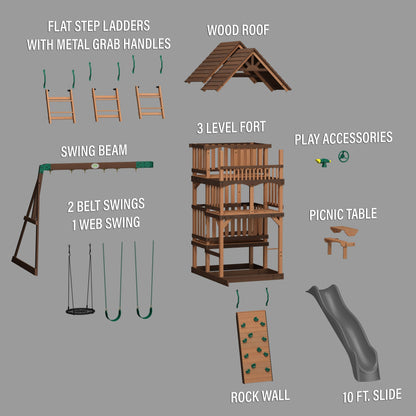 FLAT STEP LADDERS WITH METAL GRAB HANDLES

WOOD ROOF

3 LEVEL FORT

PLAY ACCESSORIES

SWING BEAM

2 BELT SWINGS 1 WEB SWING

PICNIC TABLE

ROCK WALL

10 FT. SLIDE