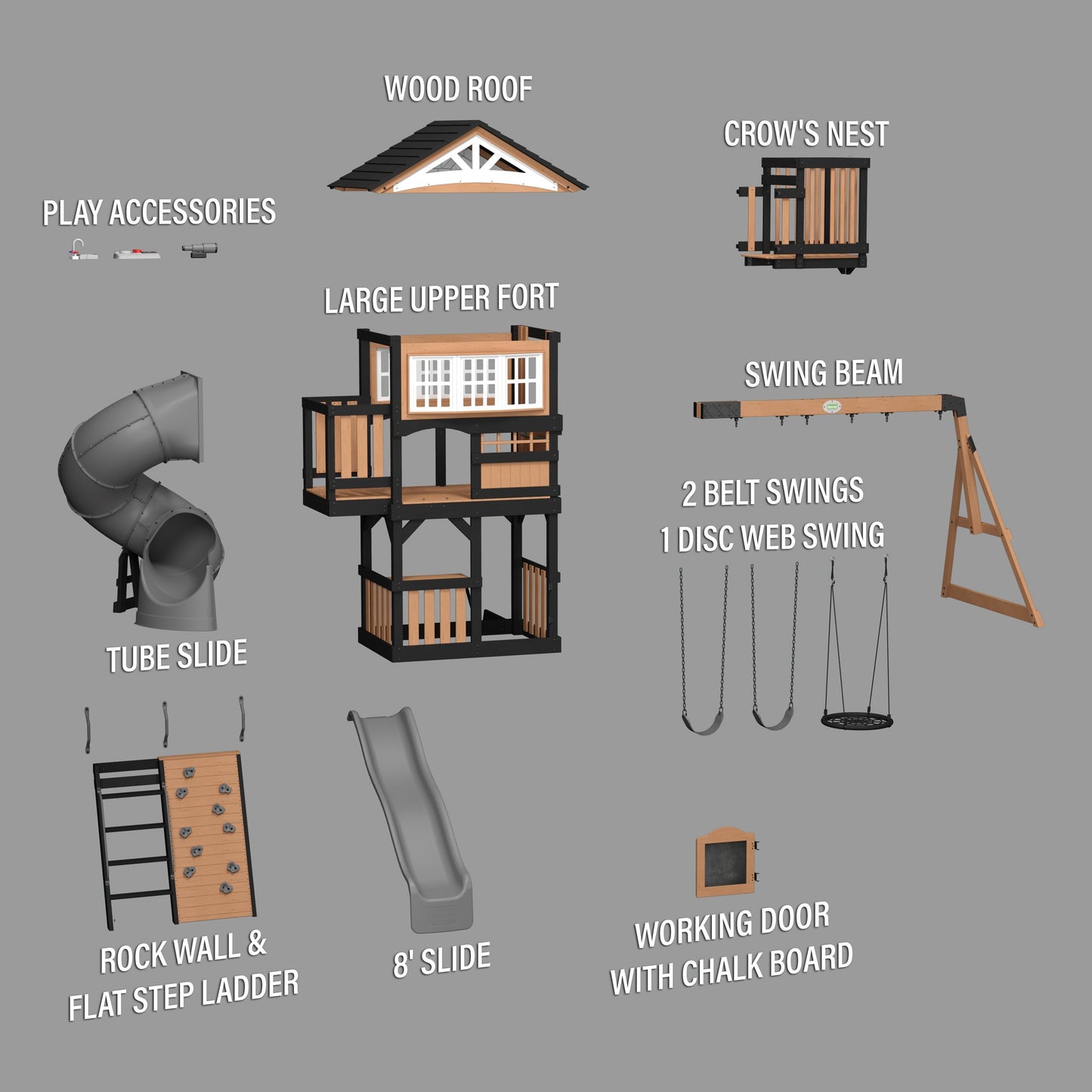 WOOD ROOF

CROW'S NEST

PLAY ACCESSORIES

LARGE UPPER FORT

SWING BEAM

2 BELT SWINGS
1 DISC WEB SWING

TUBE SLIDE

ROCK WALL &
FLAT STEP LADDER

8' SLIDE

WORKING DOOR
WITH CHALK BOARD